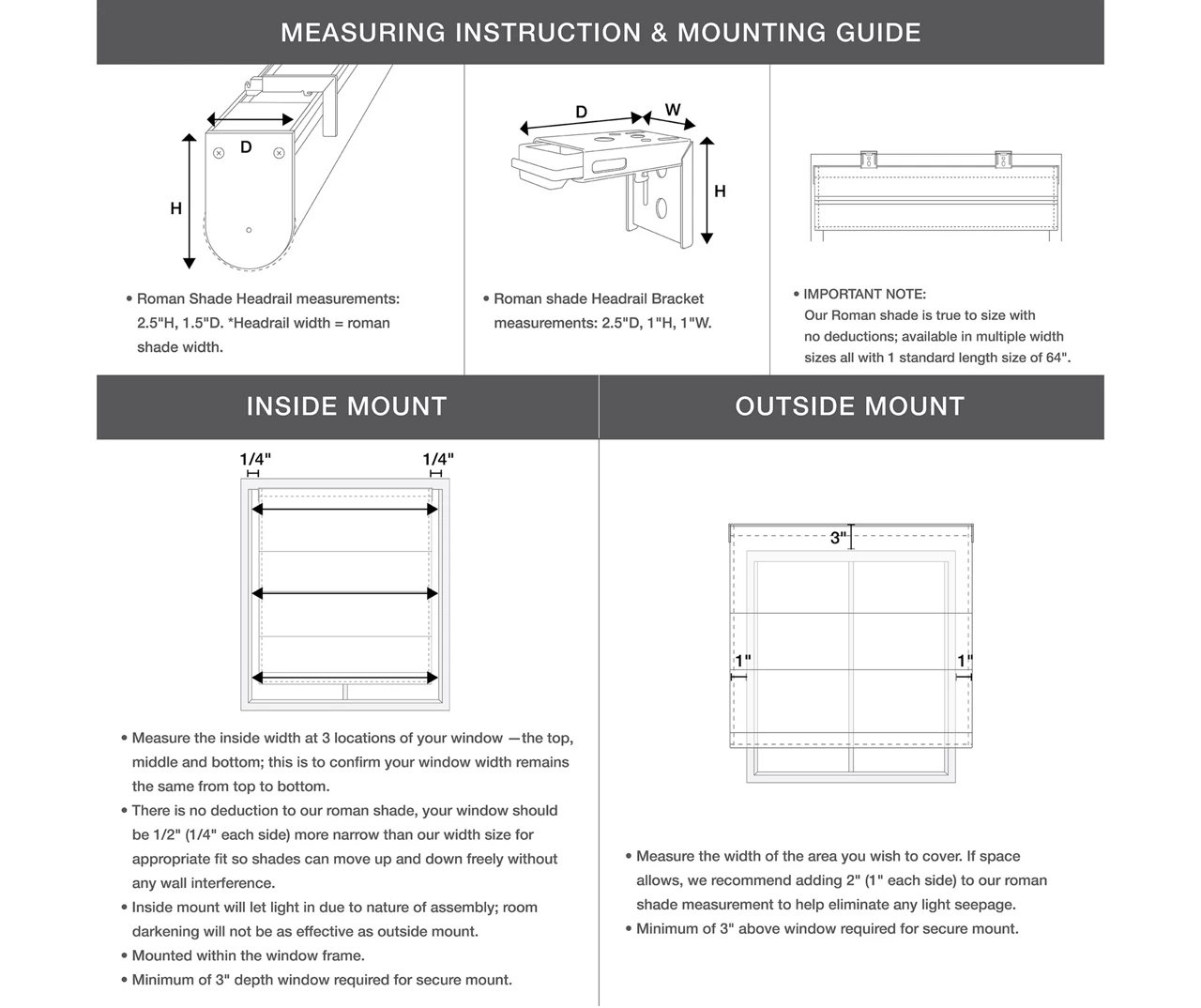 MEASURING INSTRUCTION & MOUNTING GUIDE

D

H

• Roman Shade Headrail measurements: 2.5"H, 1.5"D. *Headrail width = roman shade width.

D W

H

• Roman shade Headrail Bracket measurements: 2.5"D, 1"H, 1"W.

• IMPORTANT NOTE:
Our Roman shade is true to size with no deductions; available in multiple width sizes all with 1 standard length size of 64".

INSIDE MOUNT

1/4" 1/4"

• Measure the inside width at 3 locations of your window —the top, middle and bottom; this is to confirm your window width remains the same from top to bottom.
• There is no deduction to our roman shade, your window should be 1/2" (1/4" each side) more narrow than our width size for appropriate fit so shades can move up and down freely without any wall interference.
• Inside mount will let light in due to nature of assembly; room darkening will not be as effective as outside mount.
• Mounted within the window frame.
• Minimum of 3" depth window required for secure mount.

OUTSIDE MOUNT

3"

1" 1"

• Measure the width of the area you wish to cover. If space allows, we recommend adding 2" (1" each side) to our roman shade measurement to help eliminate any light seepage.
• Minimum of 3" above window required for secure mount.